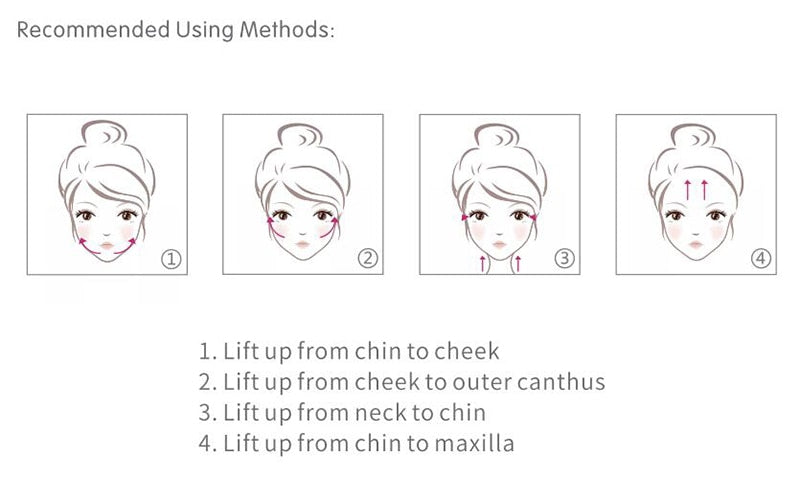 Recommended Using Methods:

①

②

③

④

1. Lift up from chin to cheek
2. Lift up from cheek to outer canthus
3. Lift up from neck to chin
4. Lift up from chin to maxilla